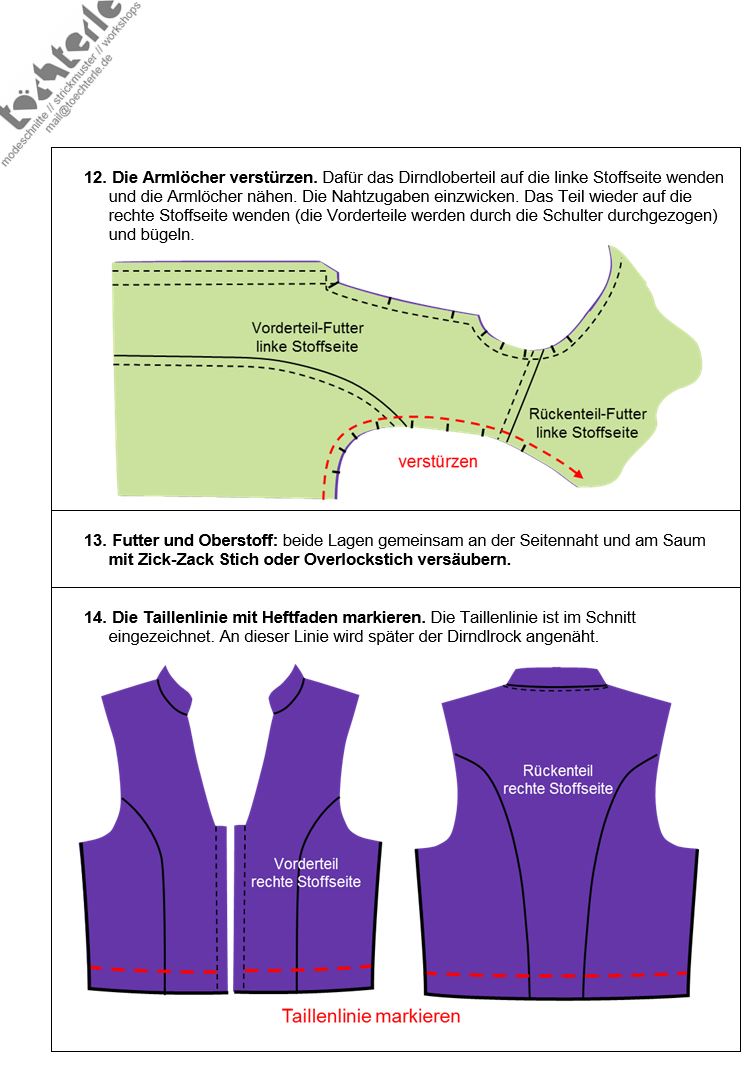 töchterle
modeschnitte // strickmuster // workshops
mail@toechterle.de

12. Die Armlöcher verstürzen. Dafür das Dirndloberteil auf die linke Stoffseite wenden und die Armlöcher nähen. Die Nahtzugaben einzwicken. Das Teil wieder auf die rechte Stoffseite wenden (die Vorderteile werden durch die Schulter durchgezogen) und bügeln.

Vorderteil-Futter
linke Stoffseite

Rückenteil-Futter
linke Stoffseite

verstürzen

13. Futter und Oberstoff: beide Lagen gemeinsam an der Seitennaht und am Saum mit Zick-Zack Stich oder Overlockstich versäubern.

14. Die Taillenlinie mit Heftfaden markieren. Die Taillenlinie ist im Schnitt eingezeichnet. An dieser Linie wird später der Dirndlrock angenäht.

Vorderteil
rechte Stoffseite

Rückenteil
rechte Stoffseite

Taillenlinie markieren