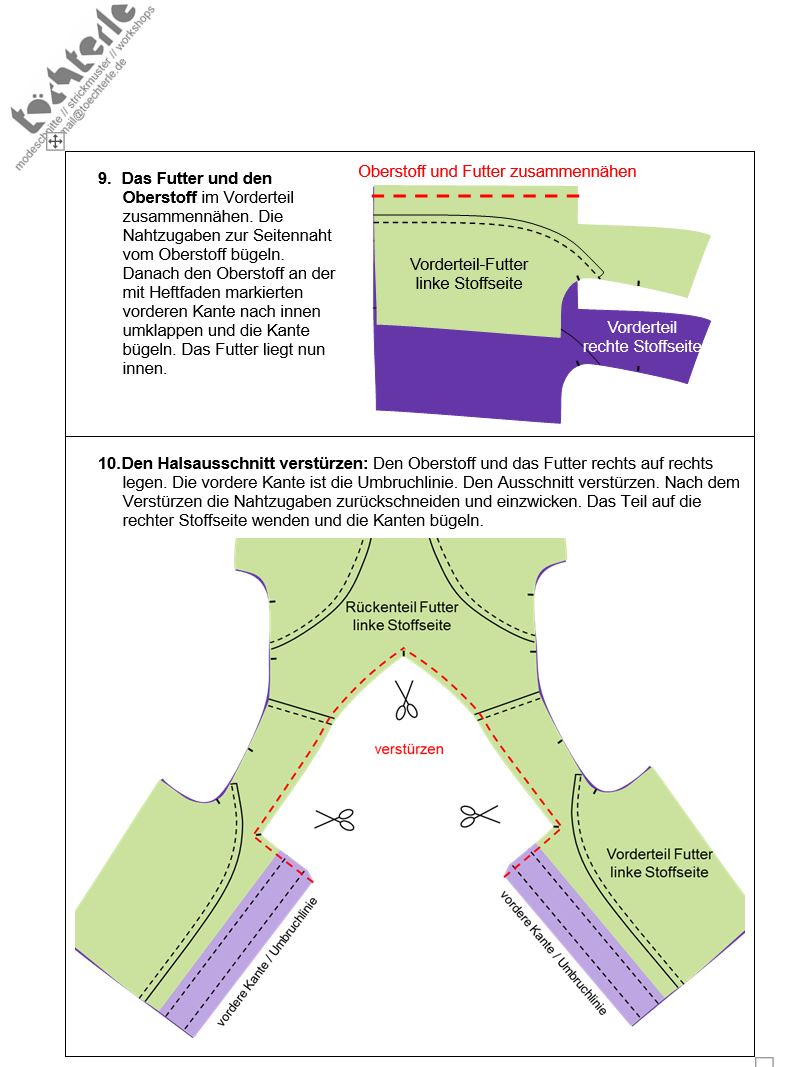 töchterle
modeschnitte // strickmuster // workshops
mail@toechterle.de

9. **Das Futter und den Oberstoff** im Vorderteil zusammennähen. Die Nahtzugaben zur Seitennaht vom Oberstoff bügeln. Danach den Oberstoff an der mit Heftfaden markierten vorderen Kante nach innen umklappen und die Kante bügeln. Das Futter liegt nun innen.

Oberstoff und Futter zusammennähen

Vorderteil-Futter
linke Stoffseite

Vorderteil
rechte Stoffseite

10. **Den Halsausschnitt verstürzen:** Den Oberstoff und das Futter rechts auf rechts legen. Die vordere Kante ist die Umbruchlinie. Den Ausschnitt verstürzen. Nach dem Verstürzen die Nahtzugaben zurückschneiden und einzwicken. Das Teil auf die rechter Stoffseite wenden und die Kanten bügeln.

Rückenteil Futter
linke Stoffseite

verstürzen

Vorderteil Futter
linke Stoffseite

vordere Kante / Umbruchlinie

vordere Kante / Umbruchlinie