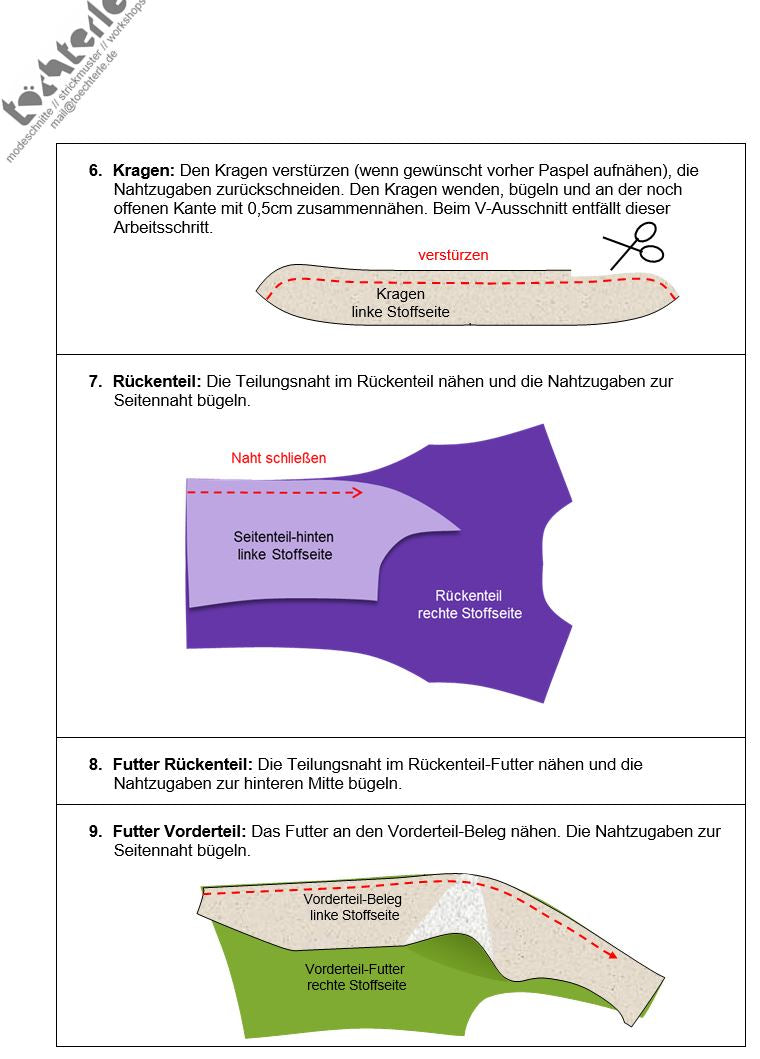 töchterle
modeschnitte // strickmuster // workshops
mail@toechterle.de

6. **Kragen:** Den Kragen verstürzen (wenn gewünscht vorher Paspel aufnähen), die Nahtzugaben zurückschneiden. Den Kragen wenden, bügeln und an der noch offenen Kante mit 0,5cm zusammennähen. Beim V-Ausschnitt entfällt dieser Arbeitsschritt.

verstürzen

Kragen
linke Stoffseite

7. **Rückenteil:** Die Teilungsnaht im Rückenteil nähen und die Nahtzugaben zur Seitennaht bügeln.

Naht schließen

Seitenteil-hinten
linke Stoffseite

Rückenteil
rechte Stoffseite

8. **Futter Rückenteil:** Die Teilungsnaht im Rückenteil-Futter nähen und die Nahtzugaben zur hinteren Mitte bügeln.

9. **Futter Vorderteil:** Das Futter an den Vorderteil-Beleg nähen. Die Nahtzugaben zur Seitennaht bügeln.

Vorderteil-Beleg
linke Stoffseite

Vorderteil-Futter
rechte Stoffseite